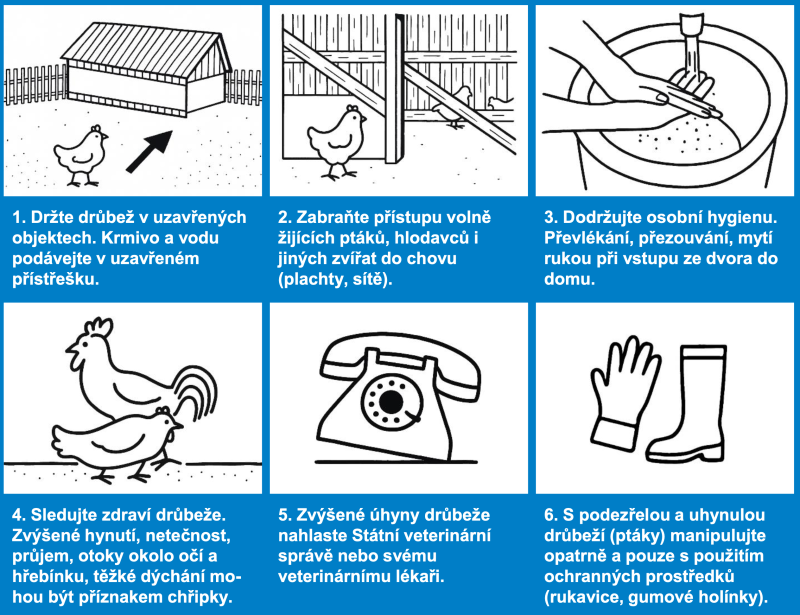 1. Držte drůbež v uzavřených objektech. Krmivo a vodu podávejte v uzavřeném přístřešku.

2. Zabraňte přístupu volně žijících ptáků, hlodavců i jiných zvířat do chovu (plachty, sítě).

3. Dodržujte osobní hygienu. Převlékání, přezouvání, mytí rukou při vstupu ze dvora do domu.

4. Sledujte zdraví drůbeže. Zvýšené hynutí, netečnost, průjem, otoky okolo očí a hřebínku, těžké dýchání mohou být příznakem chřipky.

5. Zvýšené úhyny drůbeže nahlaste Státní veterinární správě nebo svému veterinárnímu lékaři.

6. S podezřelou a uhynulou drůbeží (ptáky) manipulujte opatrně a pouze s použitím ochranných prostředků (rukavice, gumové holínky).