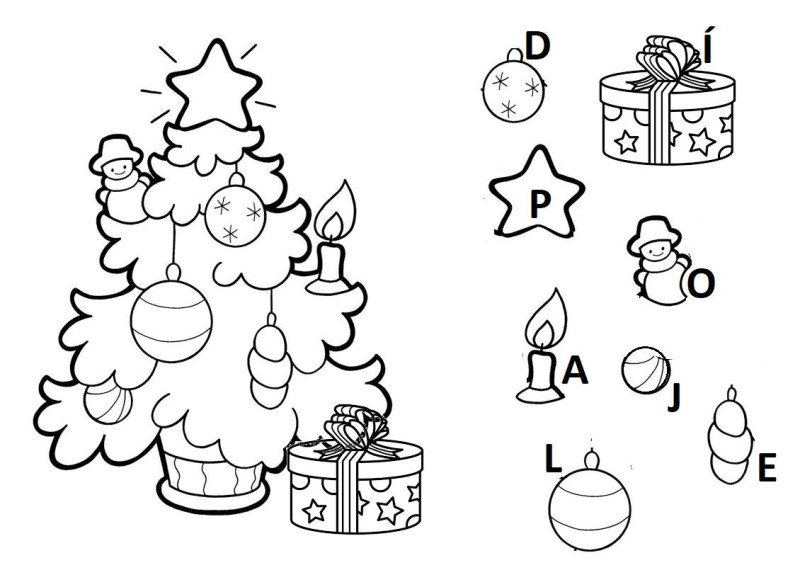 D
Í
P
O
A
J
L
E